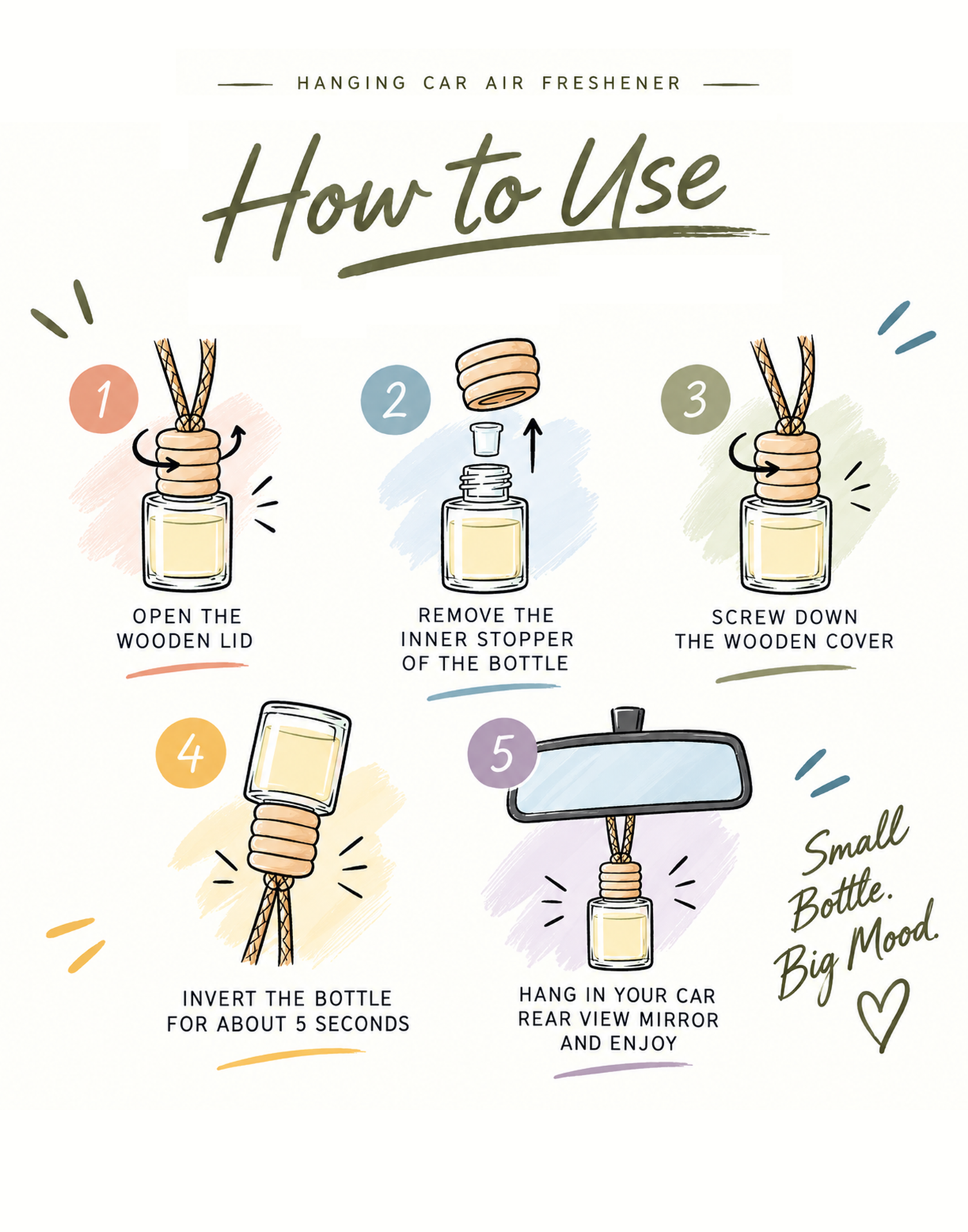 HANGING CAR AIR FRESHENER

How to Use

1
OPEN THE WOODEN LID

2
REMOVE THE INNER STOPPER OF THE BOTTLE

3
SCREW DOWN THE WOODEN COVER

4
INVERT THE BOTTLE FOR ABOUT 5 SECONDS

5
HANG IN YOUR CAR REAR VIEW MIRROR AND ENJOY

Small Bottle. Big Mood.